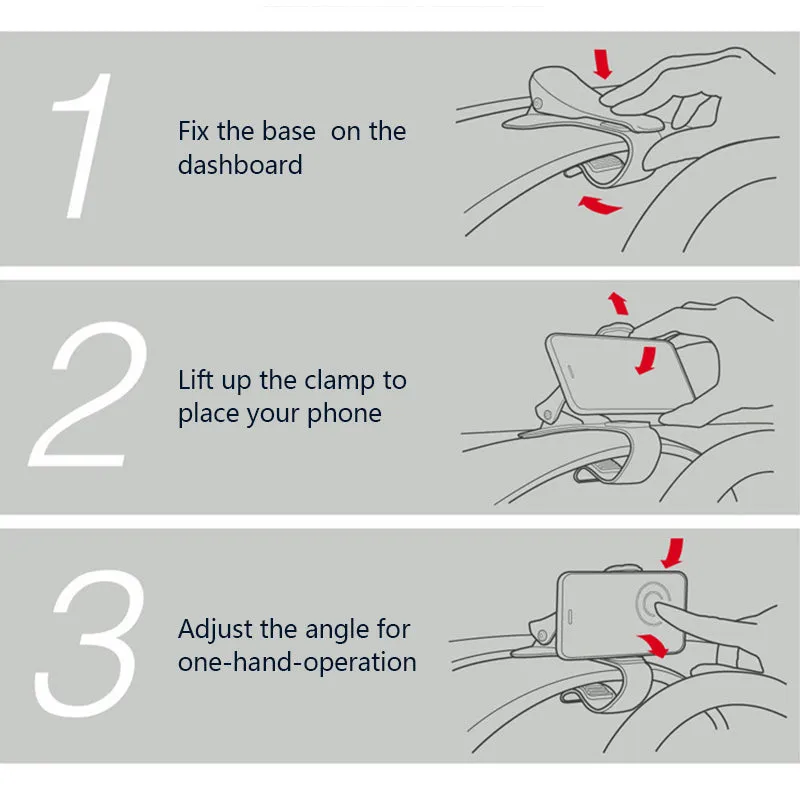 1

Fix the base  on the dashboard

2

Lift up the clamp to place your phone

3

Adjust the angle for one-hand-operation